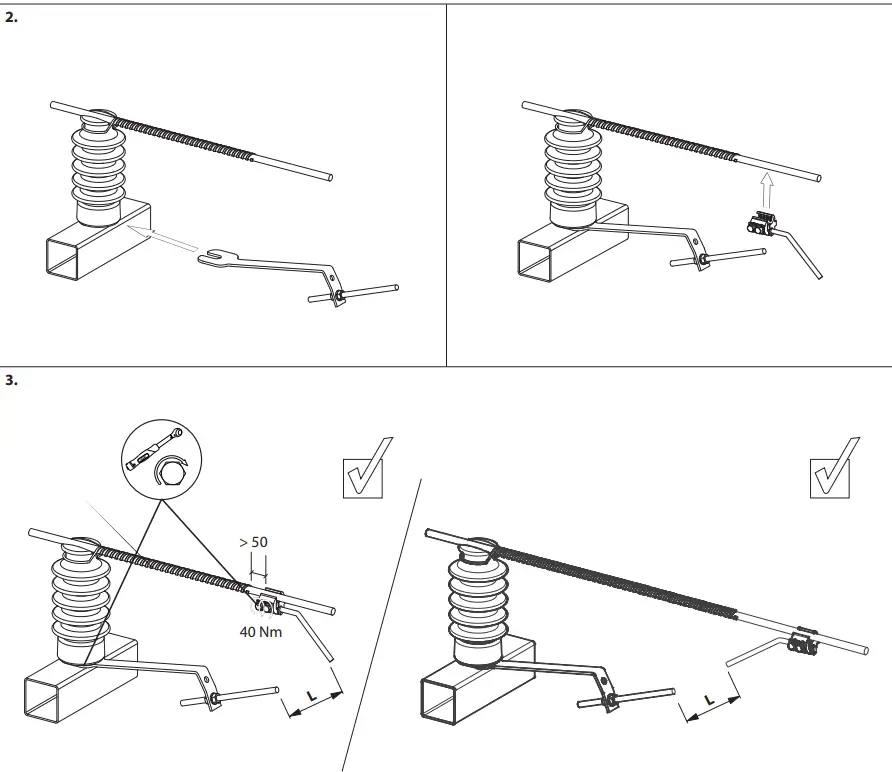 2.

3.

> 50

40 Nm

L

L