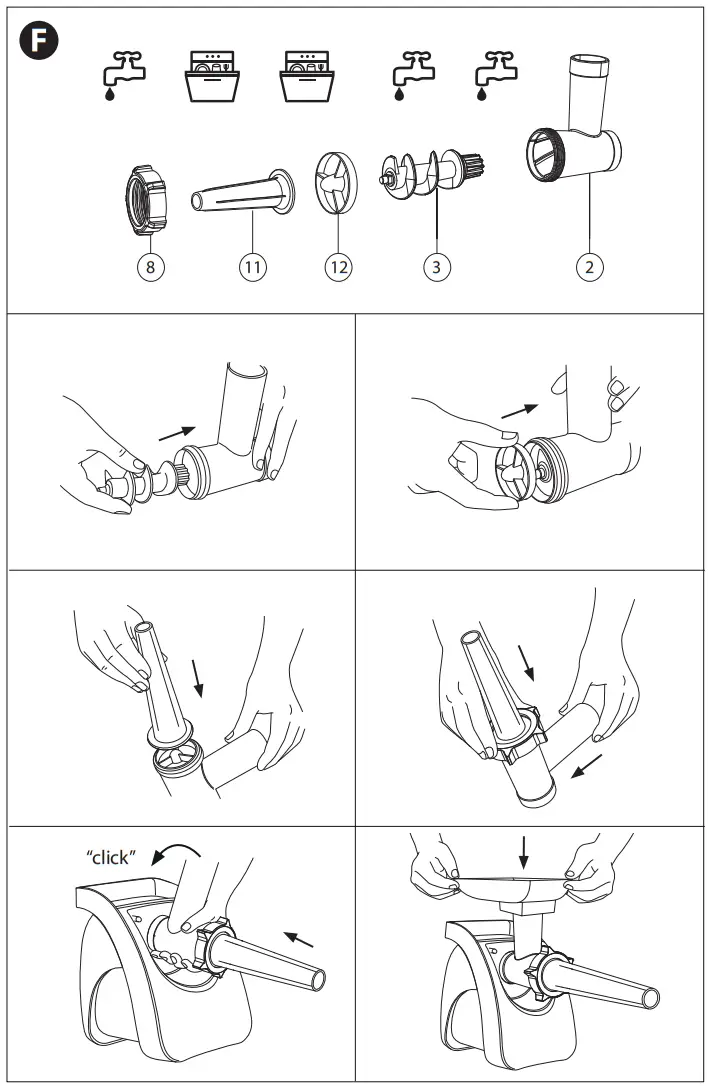 F

8 11 12 3 2

"click"