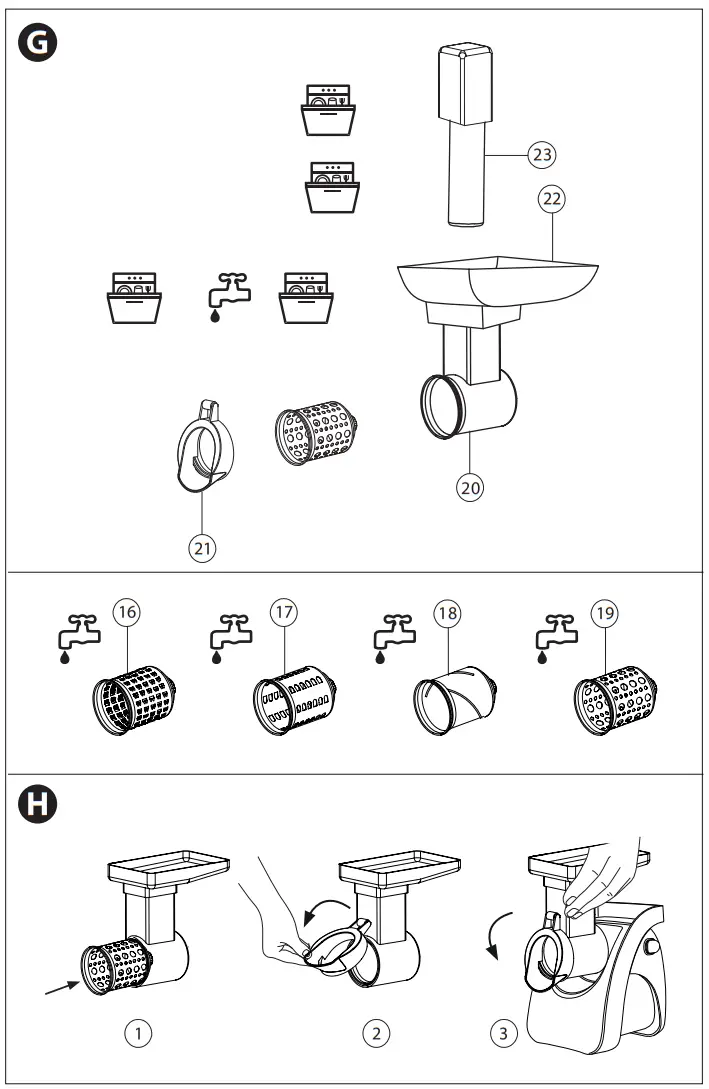 G

23

22

20

21

16

17

18

19

H

1

2

3