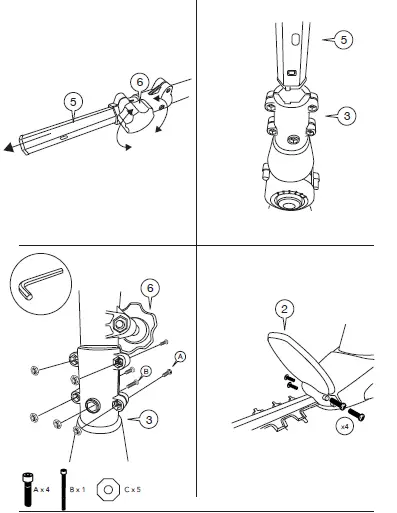 5
6

5
3

6
A
B
3
A x 4
B x 1
C x 5

2
x4