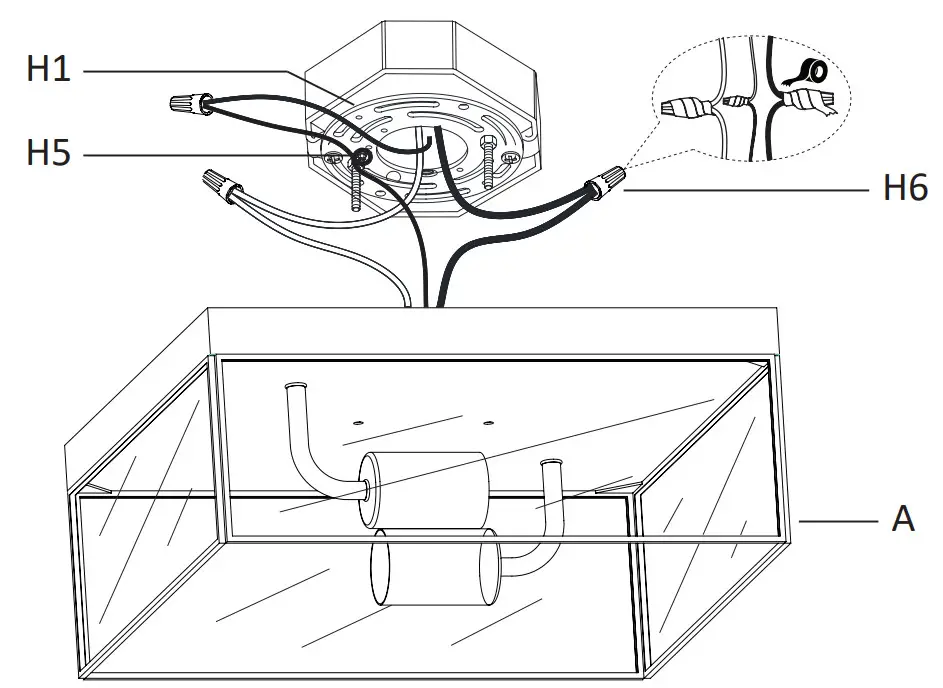 H1
H5
H6
A