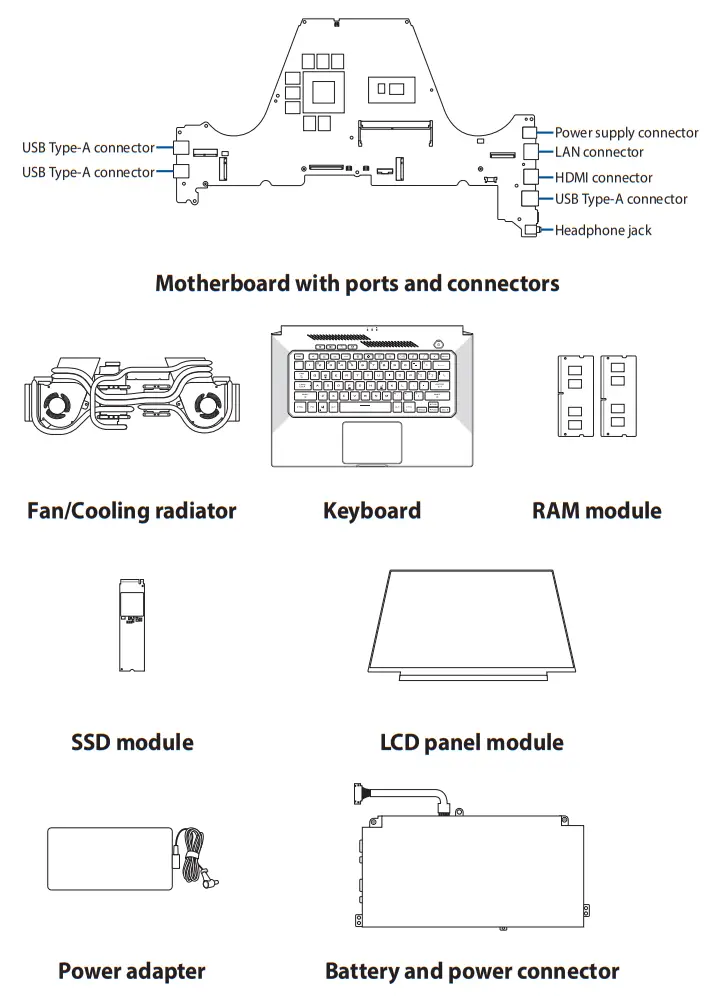 USB Type-A connector
USB Type-A connector
Power supply connector
LAN connector
HDMI connector
USB Type-A connector
Headphone jack

Motherboard with ports and connectors

Fan/Cooling radiator

Keyboard

RAM module

SSD module

LCD panel module

Power adapter

Battery and power connector