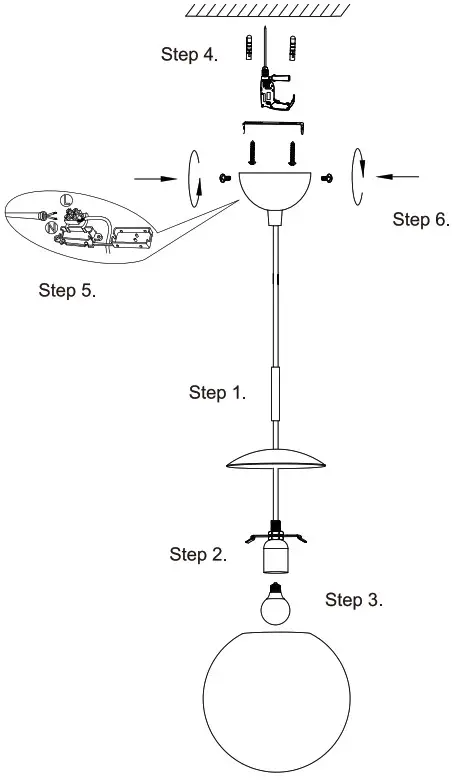 Step 4.

L

N

Step 6.

Step 5.

Step 1.

Step 2.

Step 3.