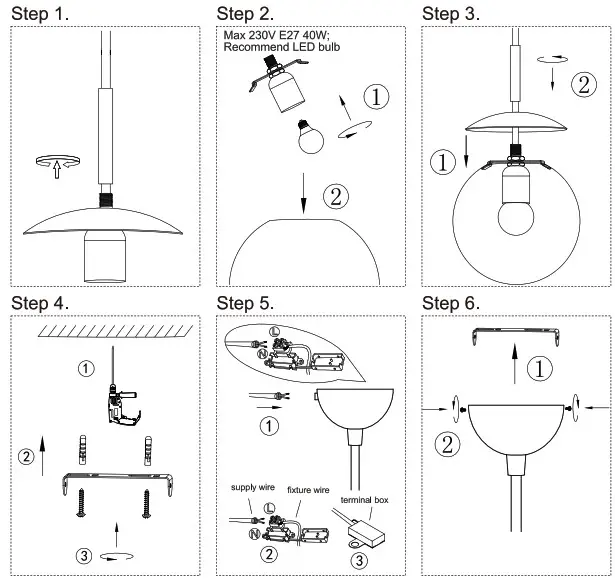 Step 1.

Step 2.

Max 230V E27 40W;
Recommend LED bulb

①

②

Step 3.

②

①

Step 4.

①

②

③

Step 5.

L

N

①

supply wire

fixture wire

terminal box

L

N

②

③

Step 6.

①

②