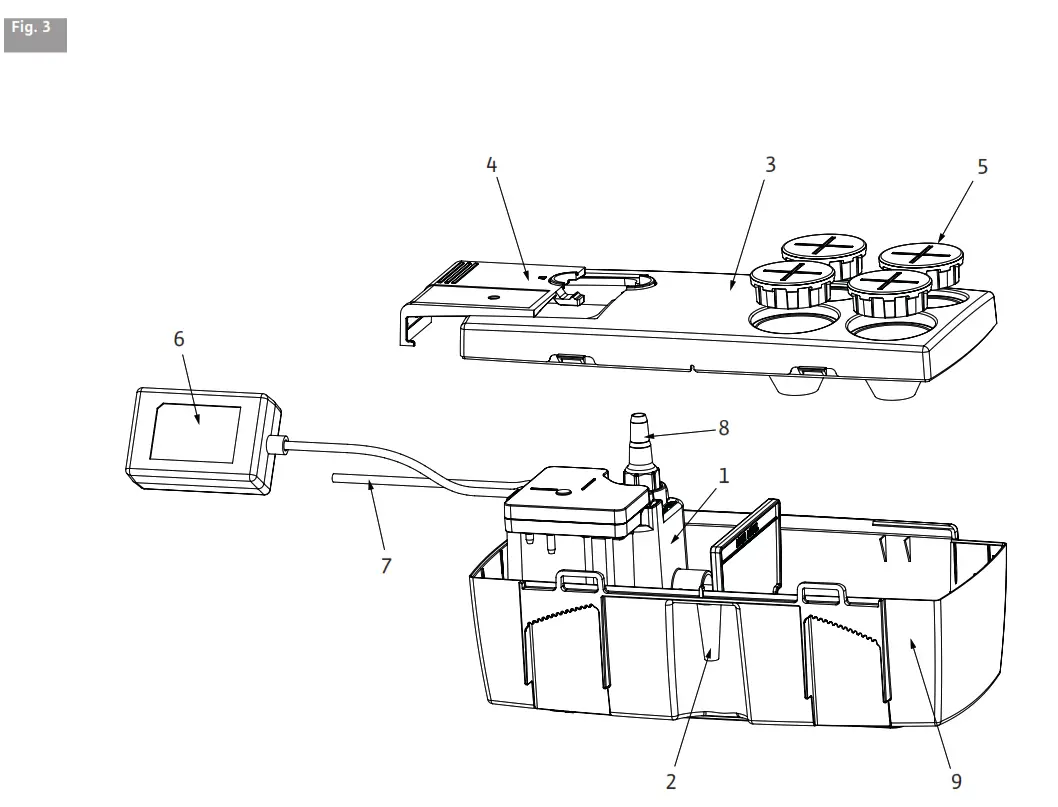 Fig. 3

4
3
5
6
8
1
7
2
9