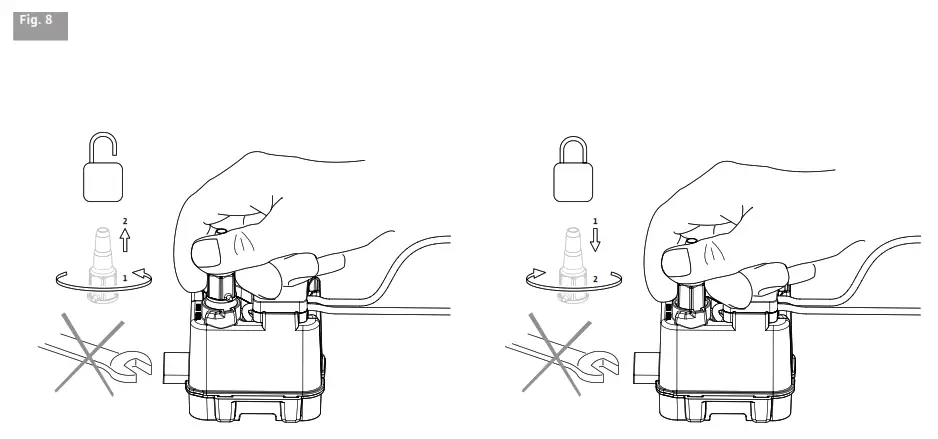 Fig. 8

2

1

1

2