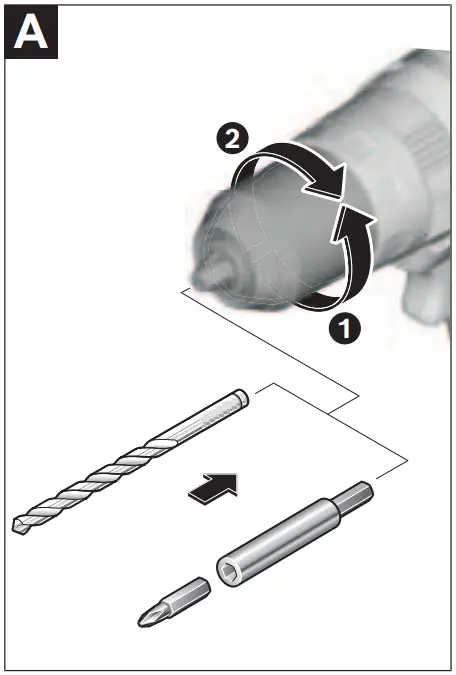 A

2

1