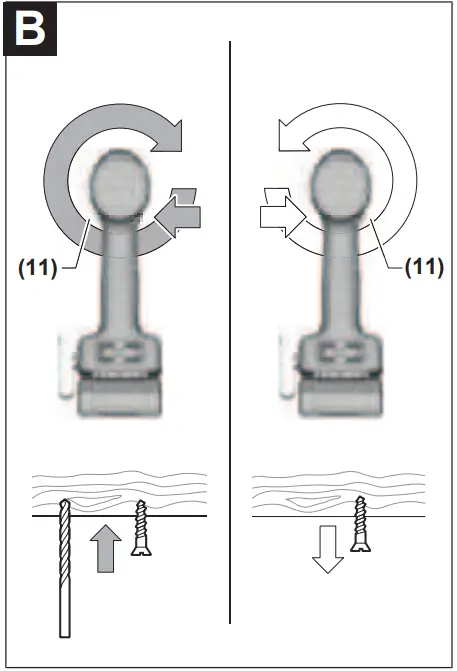 B

(11)

(11)