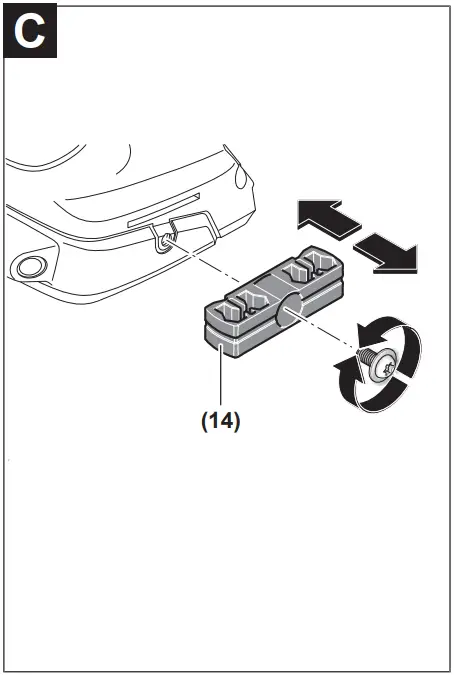 C

(14)