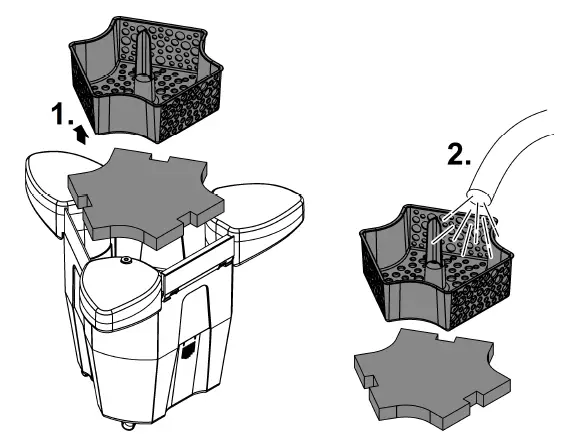 1.

2.