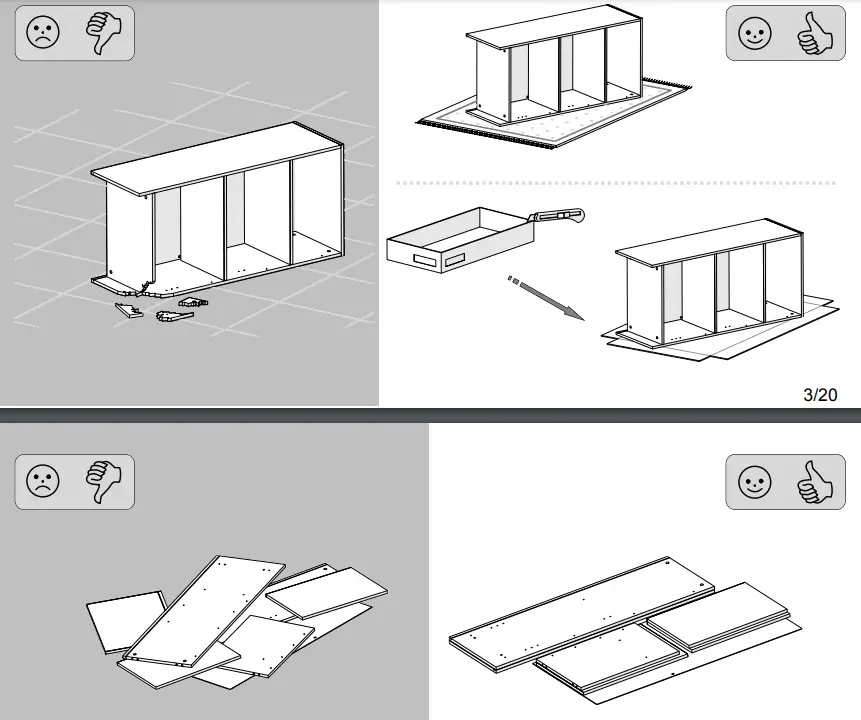 3/20