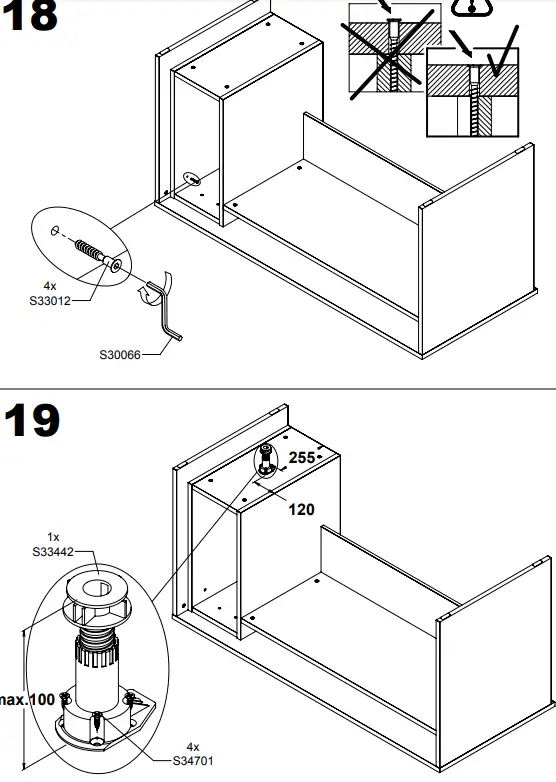 18

4x
S33012

S30066

19

255

120

1x
S33442

max.100

4x
S34701