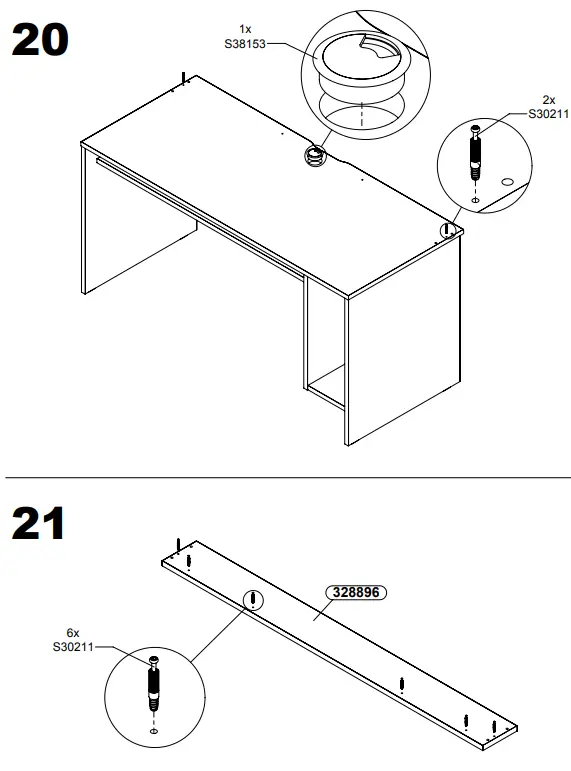 20

1x
S38153

2x
S30211

21

328896

6x
S30211