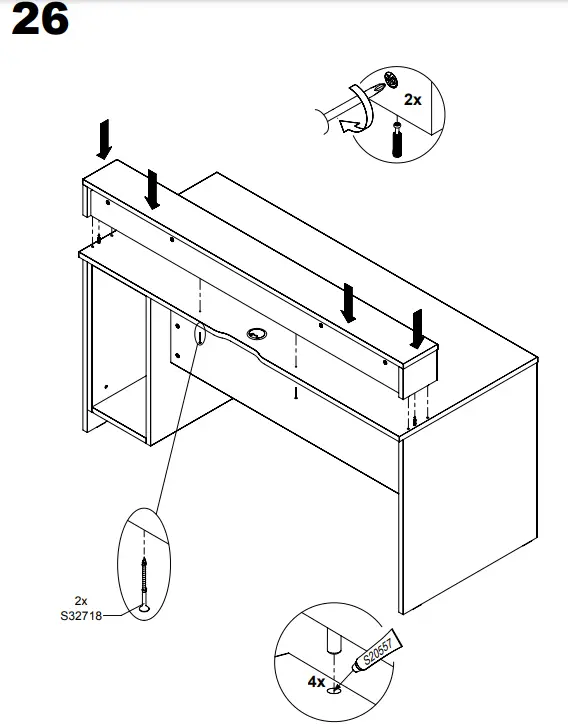 26

2x

2x
S32718

S20557

4x