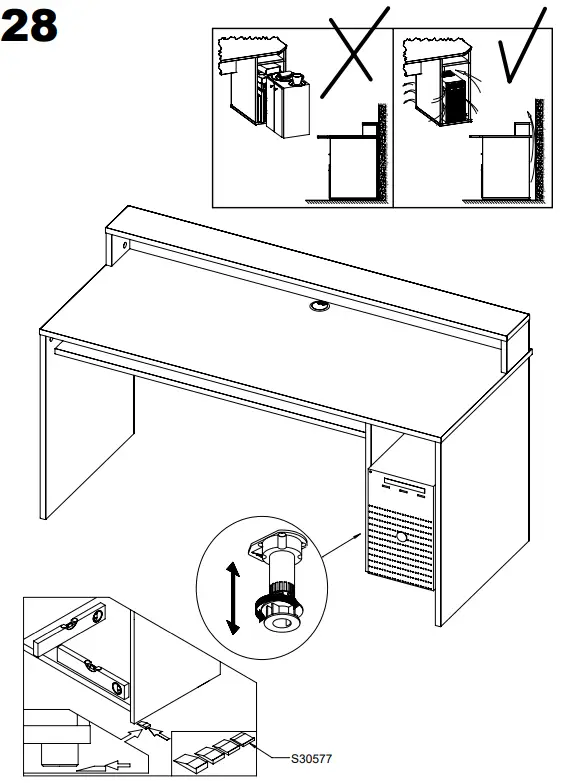 28

S30577