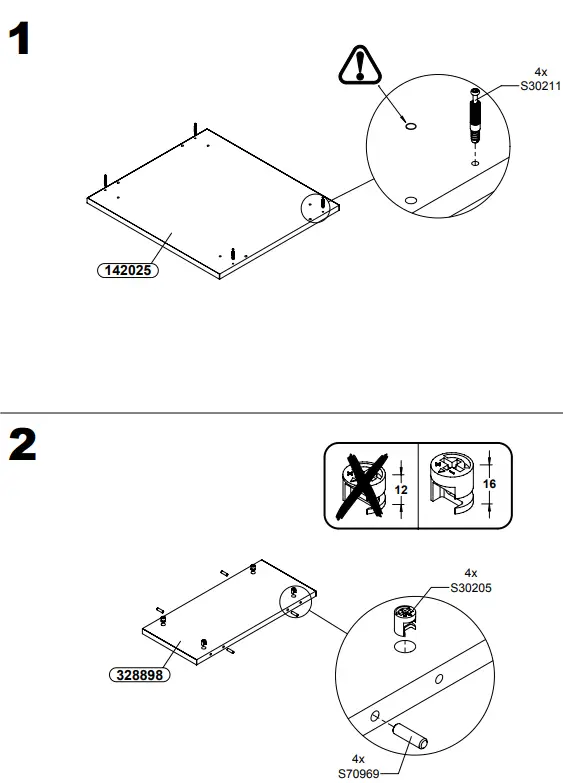 1

4x
S30211

142025

2

12

16

4x
S30205

328898

4x
S70969