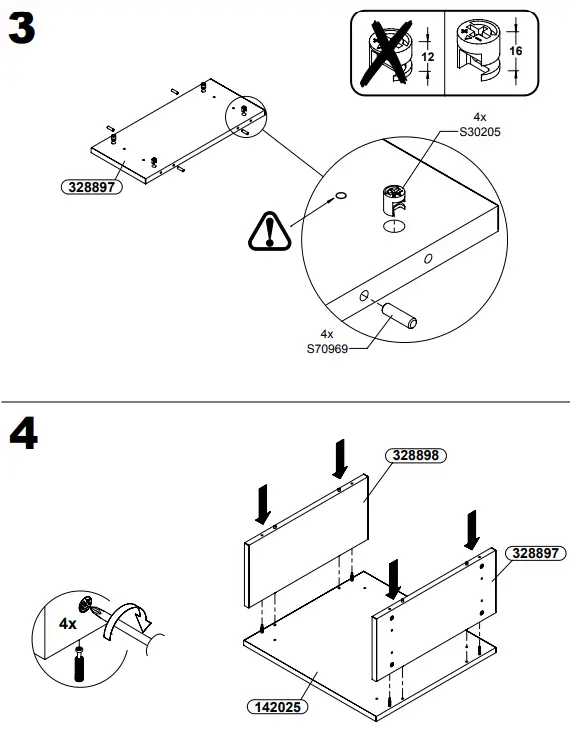 3

12

16

328897

4x
S30205

4x
S70969

4

328898

328897

4x

142025