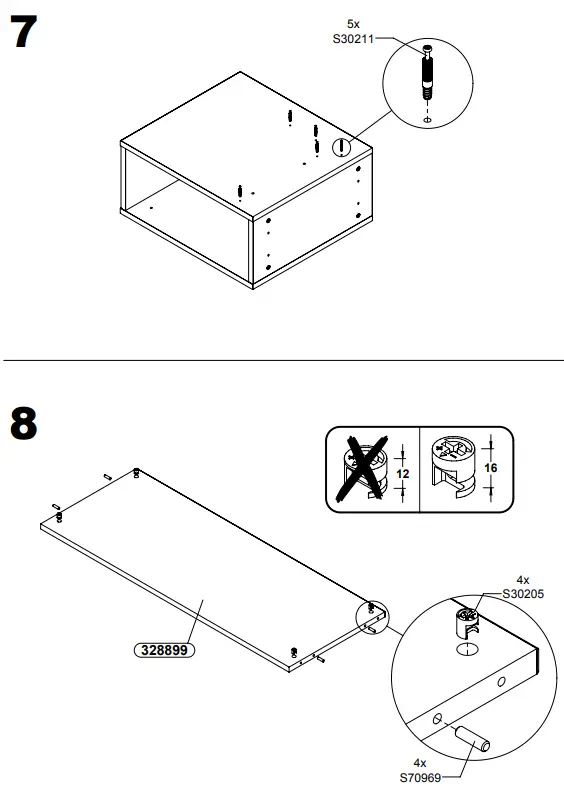 7

5x
S30211

8

12

16

4x
S30205

328899

4x
S70969