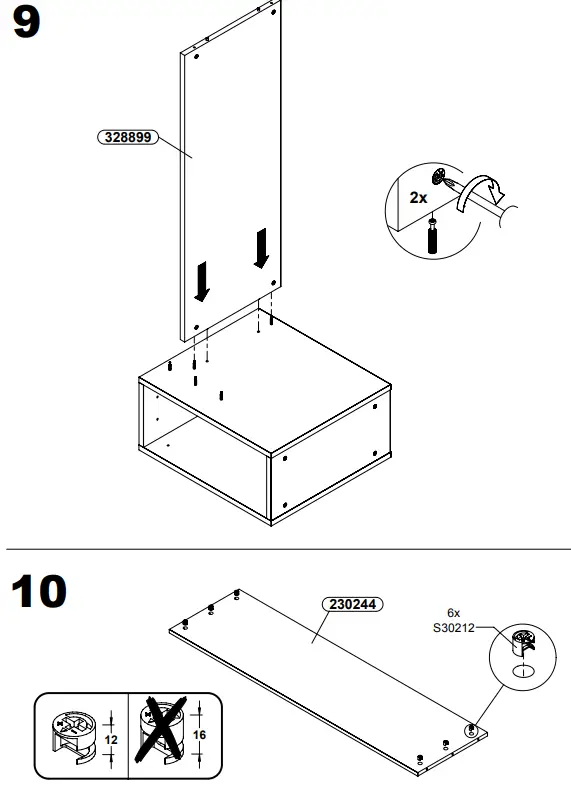 9

328899

2x

10

230244

6x
S30212

12

16