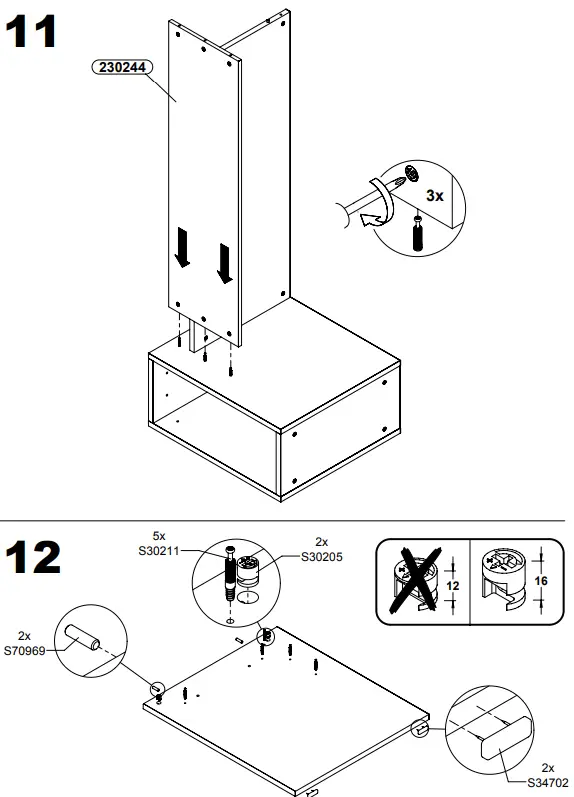 11

230244

3x

12

5x
S30211

2x
S30205

12

16

2x
S70969

2x
S34702