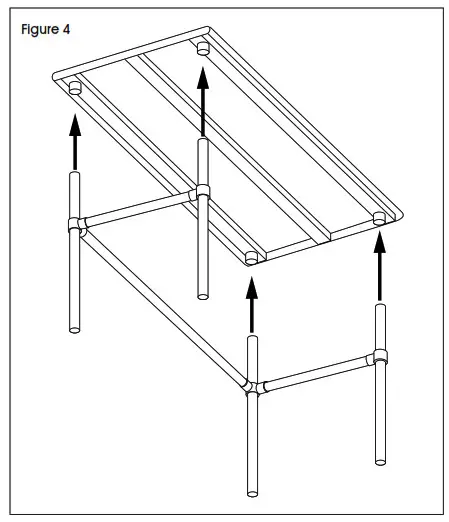 Figure 4