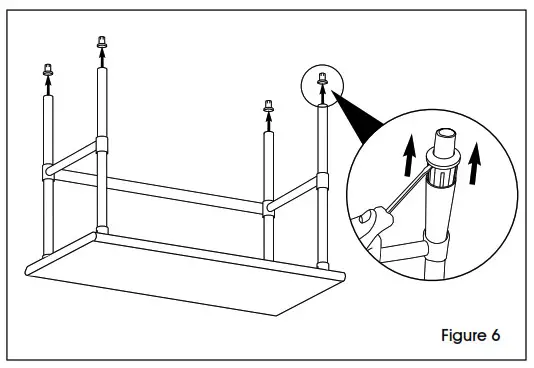 Figure 6