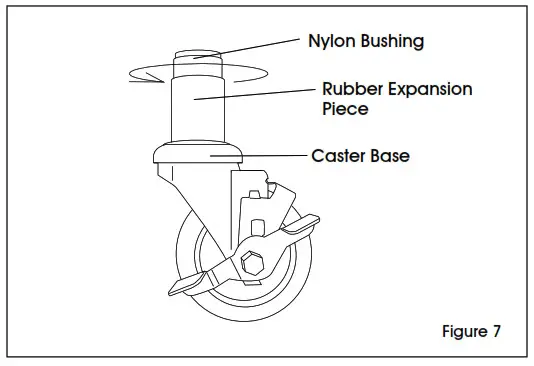 Nylon Bushing

Rubber Expansion Piece

Caster Base

Figure 7