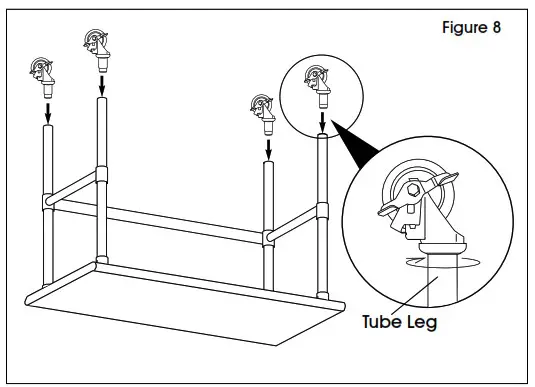 Figure 8

Tube Leg