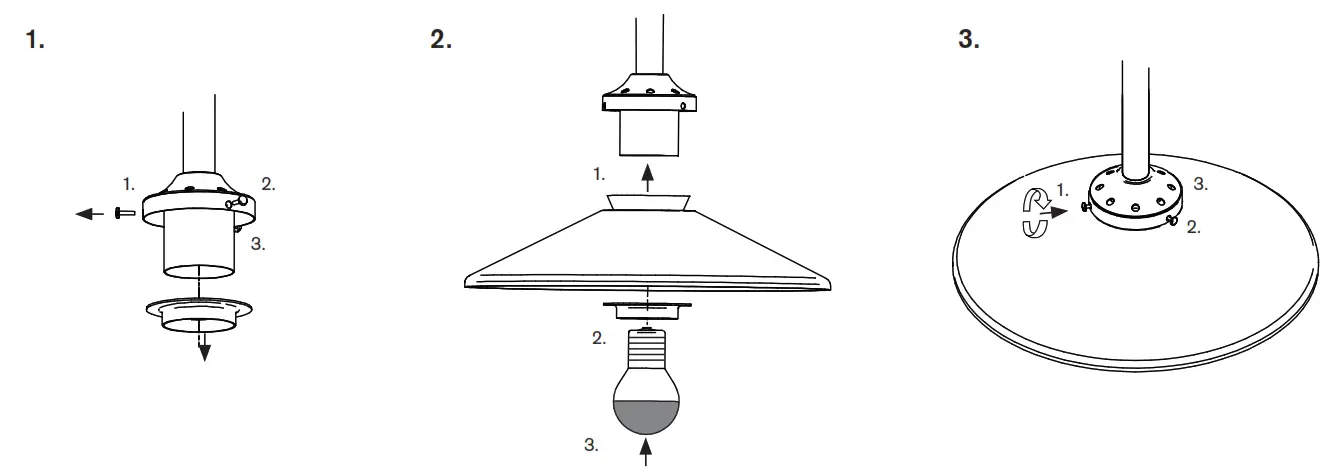 1.

1.
2.
3.

2.

1.
2.
3.

3.

1.
3.
2.