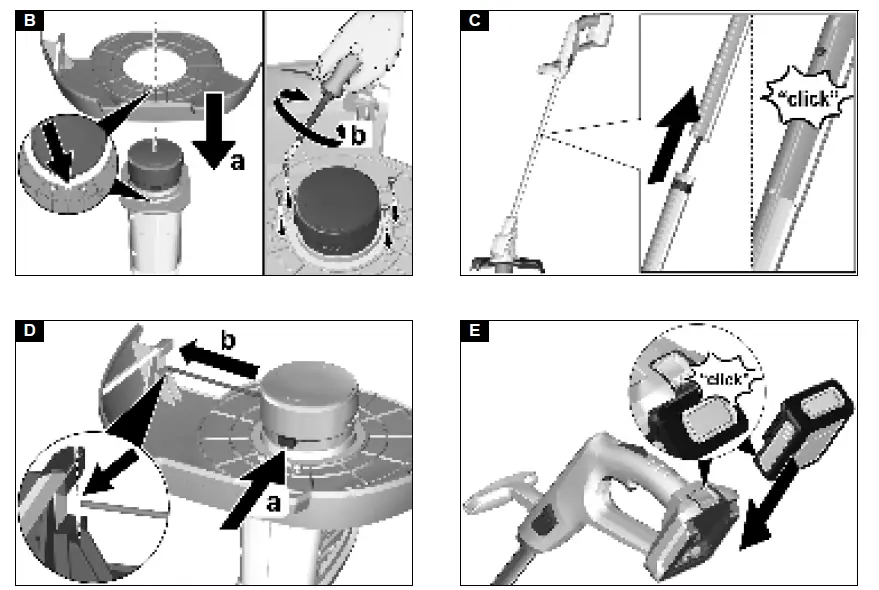 B
a
b
C
"click"
D
b
a
E
"click"