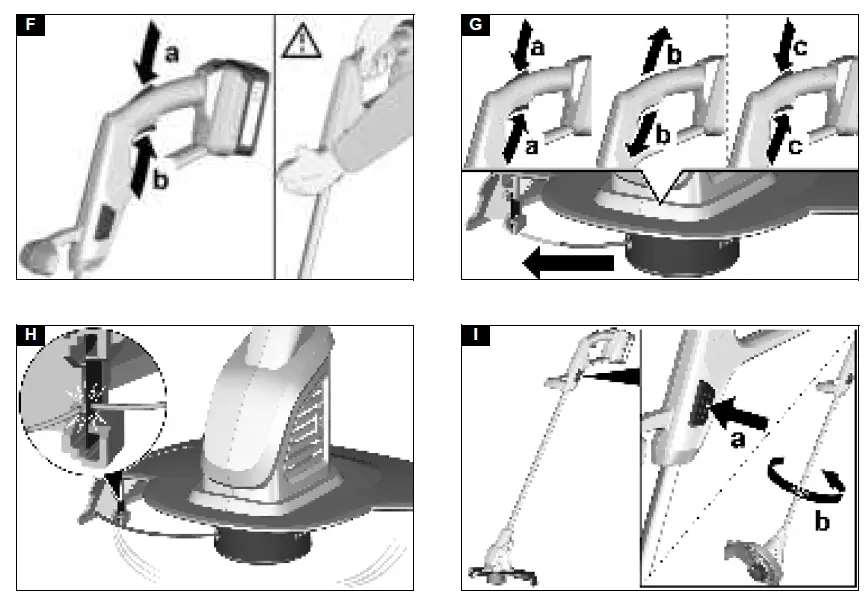 F
a
b

G
a
a
b
b
c
c

H

I
a
b