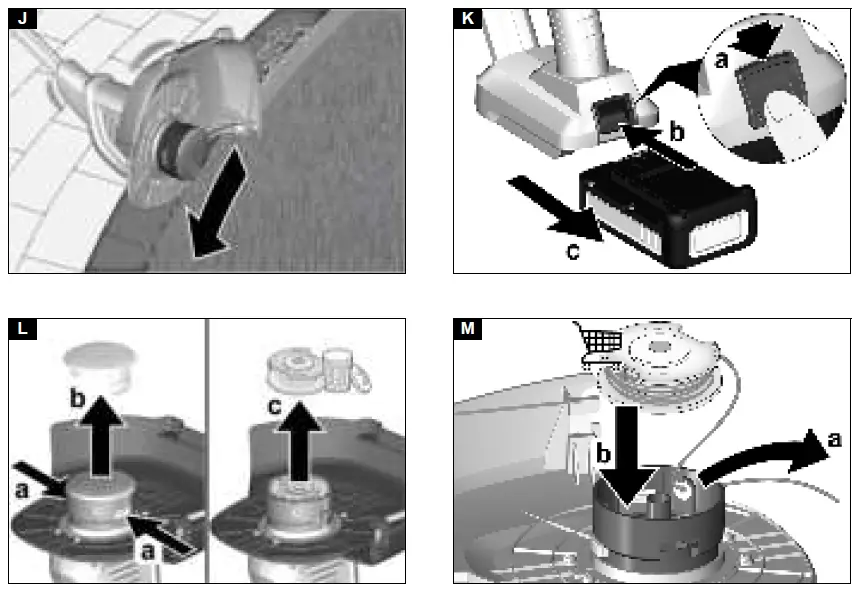 J

K

a

b

c

L

b

a

a

c

M

b

a