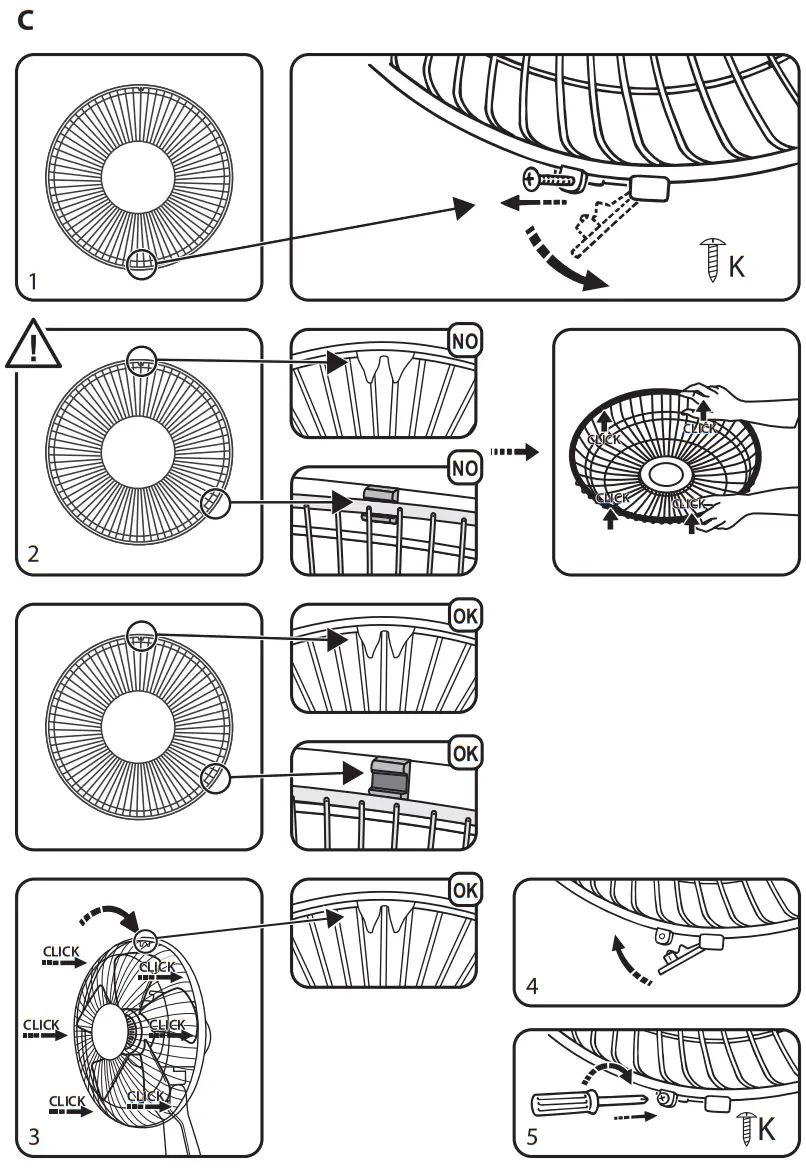 C

1

K

2

NO

NO

CLICK

CLICK

CLICK

CLICK

OK

OK

3

CLICK

CLICK

CLICK

CLICK

CLICK

CLICK

OK

4

5

K