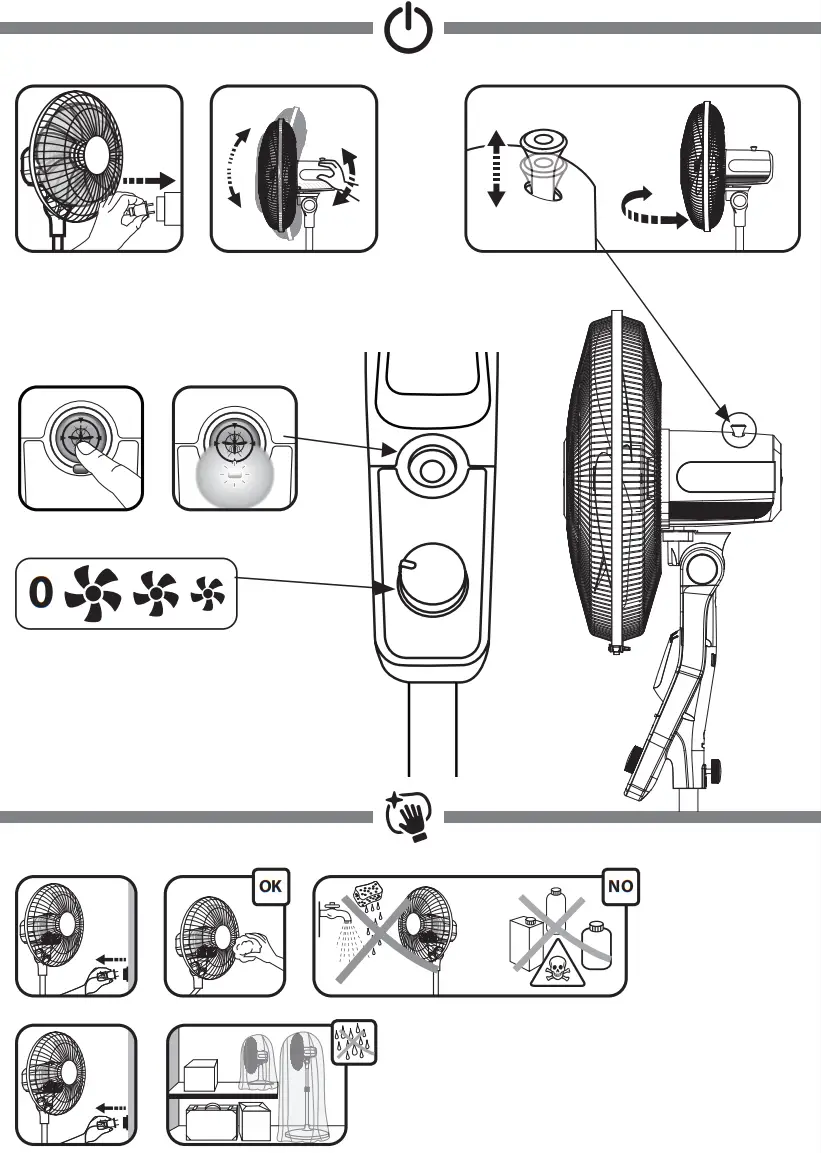 0

OK

NO