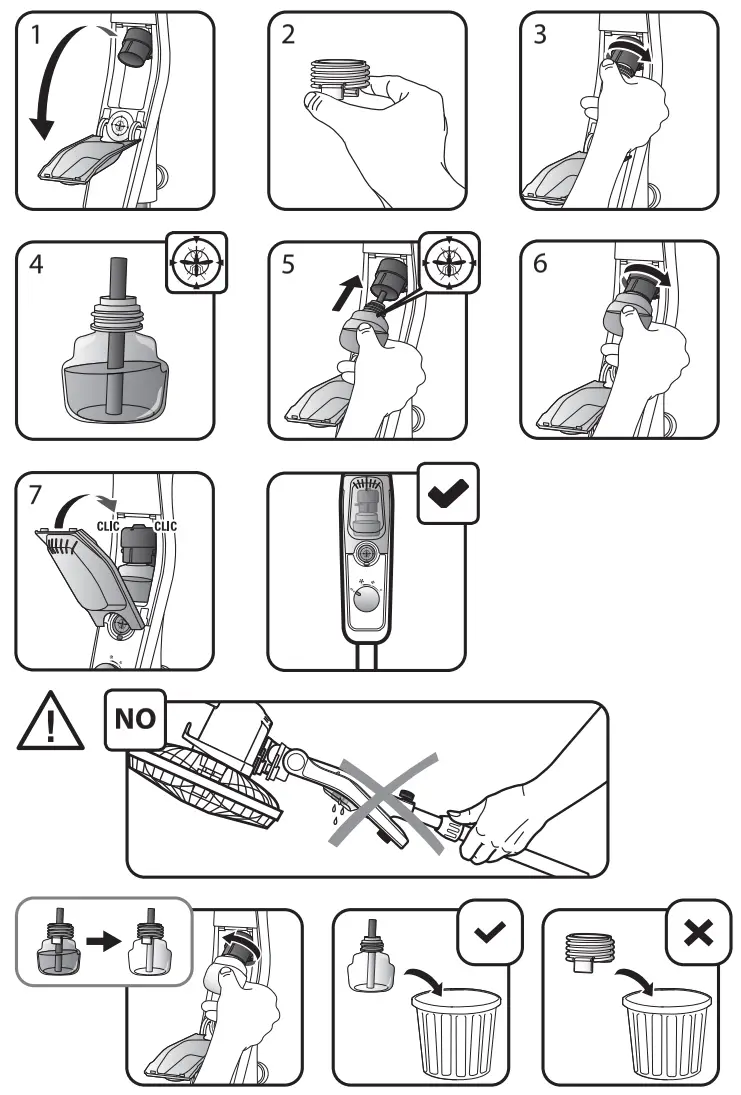 1

2

3

4

5

6

7

CLIC CLIC

NO