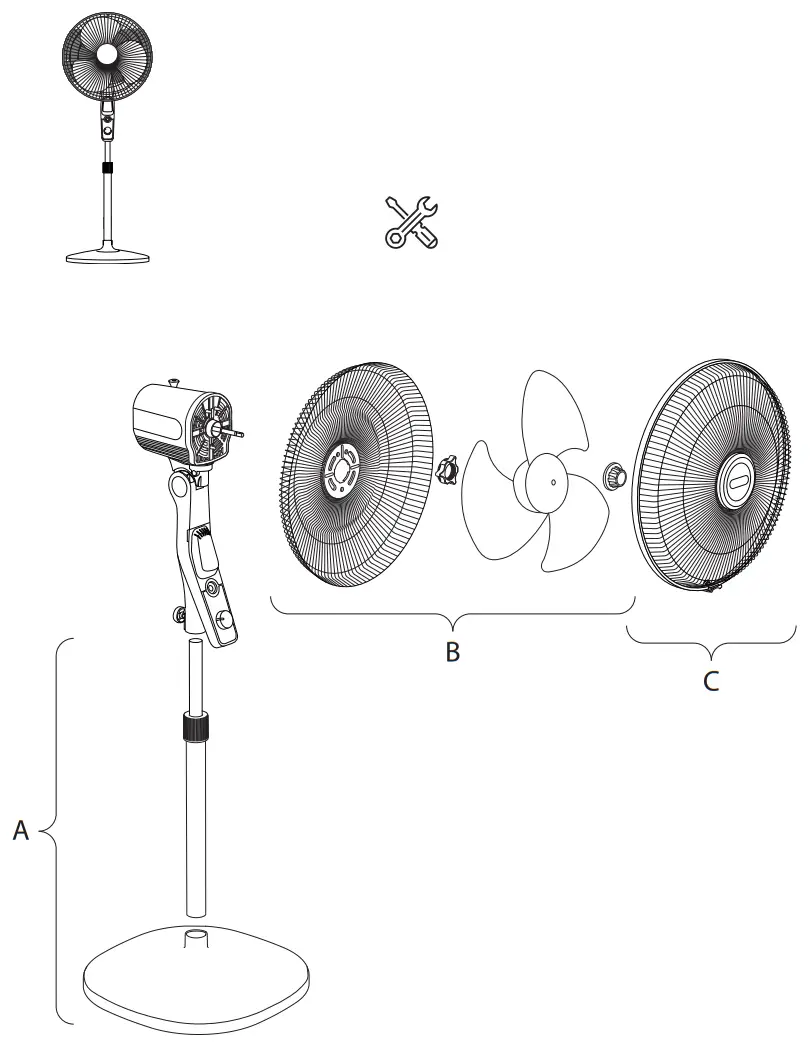 B

C

A