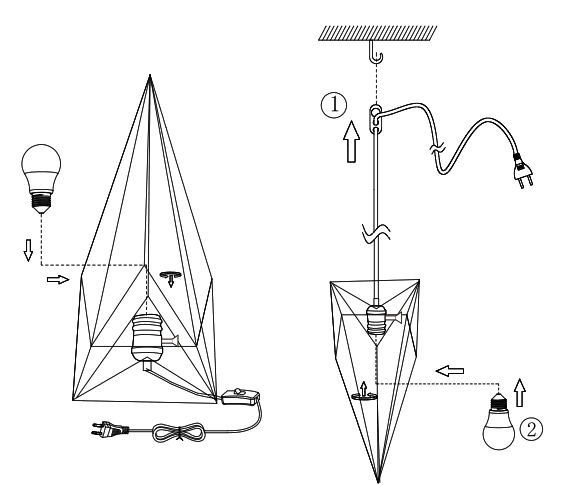 ①

②