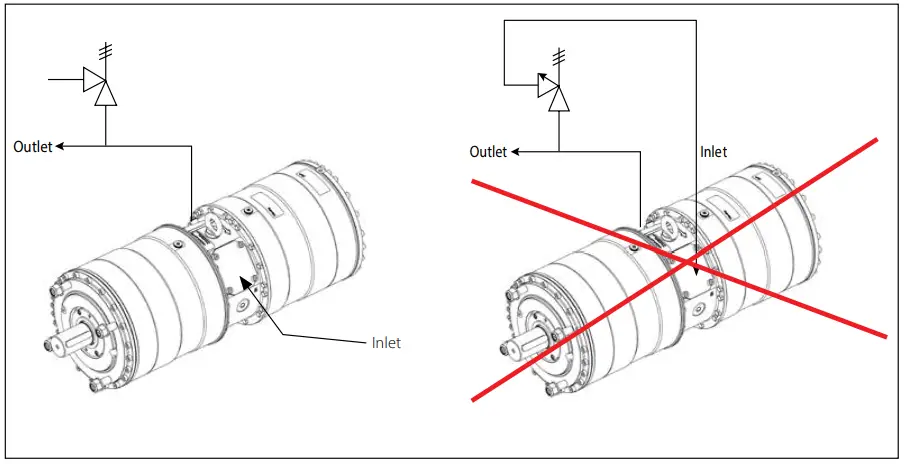 Outlet

Inlet

Outlet

Inlet