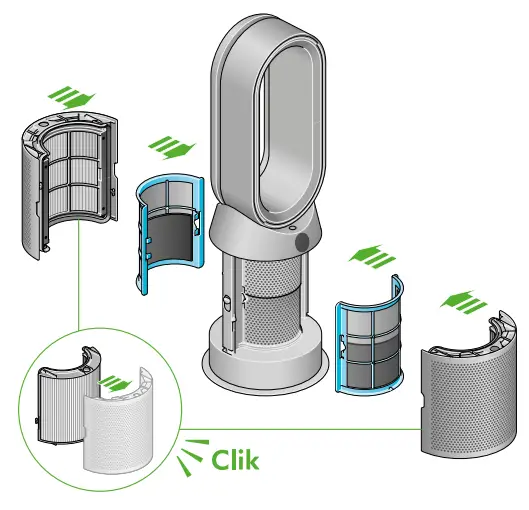 Clik