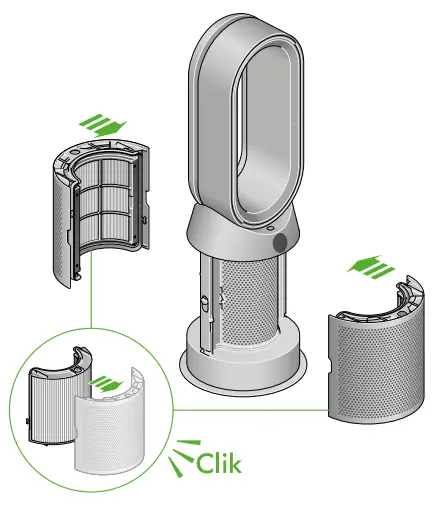 Clik