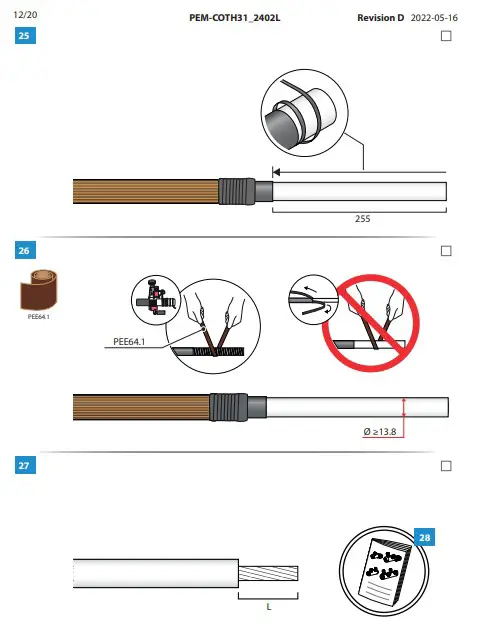 12/20 PEM-COTH31_2402L Revision D 2022-05-16

25

255

26

PEE64.1

PEE64.1

Ø ≥13.8

27

L

28