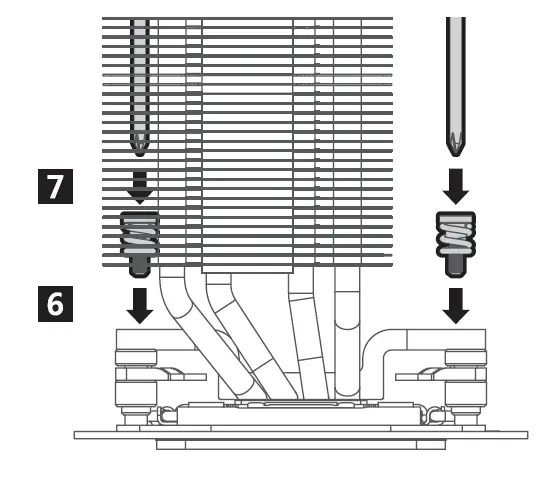 7

6