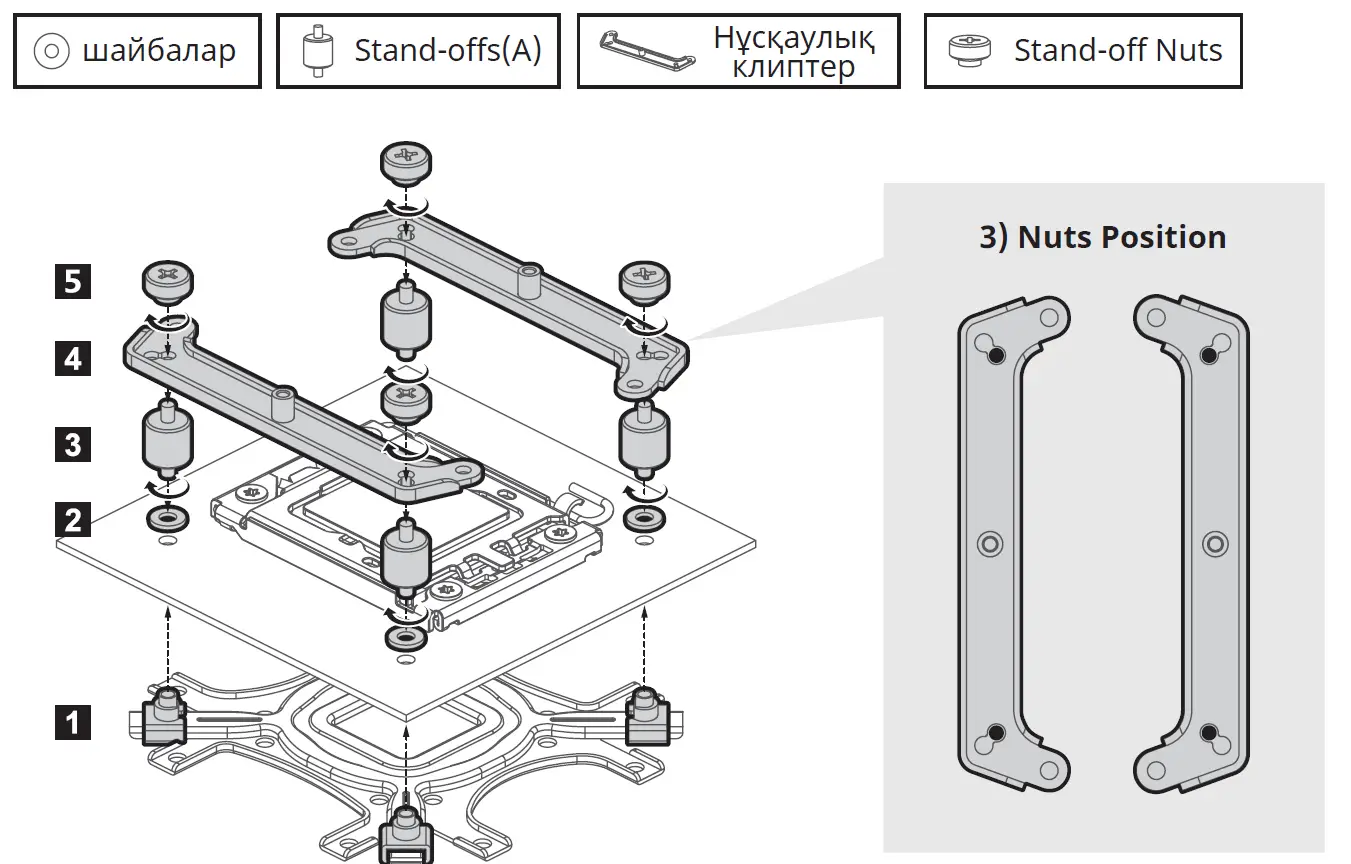 шайбалар

Stand-offs(A)

Нұсқаулық клиптер

Stand-off Nuts

5

4

3

2

1

3) Nuts Position