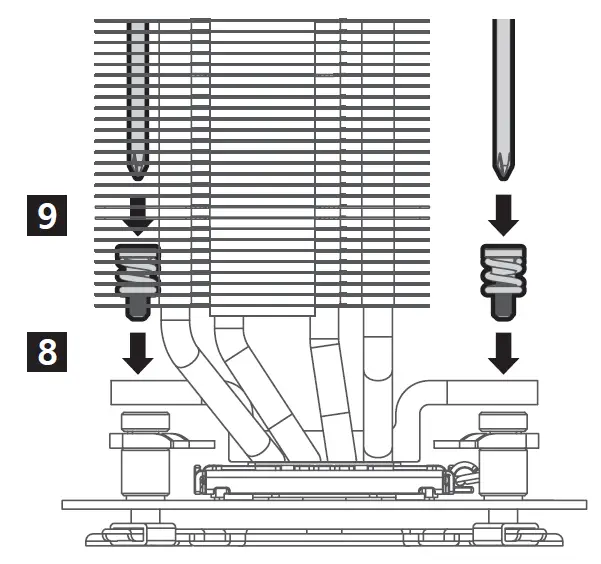 9

8