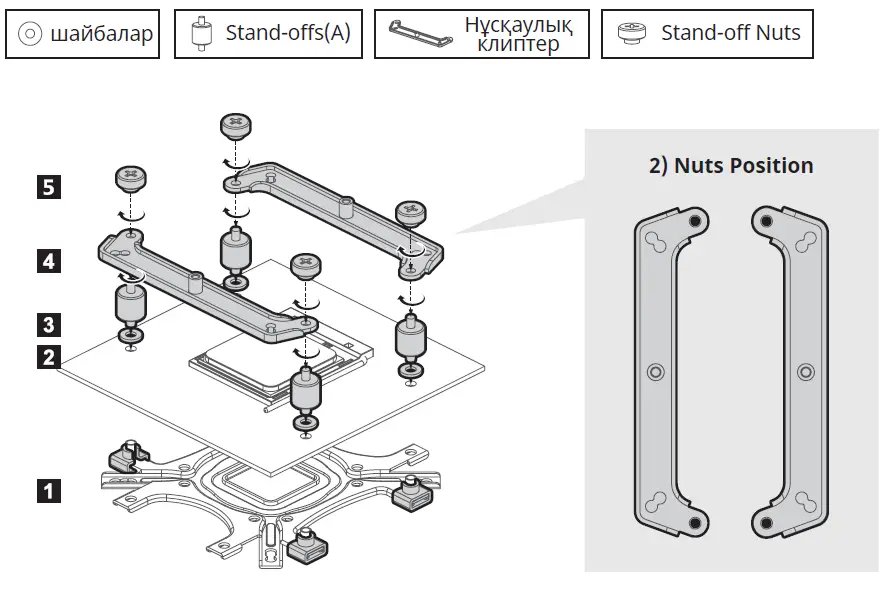 шайбалар

Stand-offs(A)

Нұсқаулық клиптер

Stand-off Nuts

5

4

3

2

1

2) Nuts Position