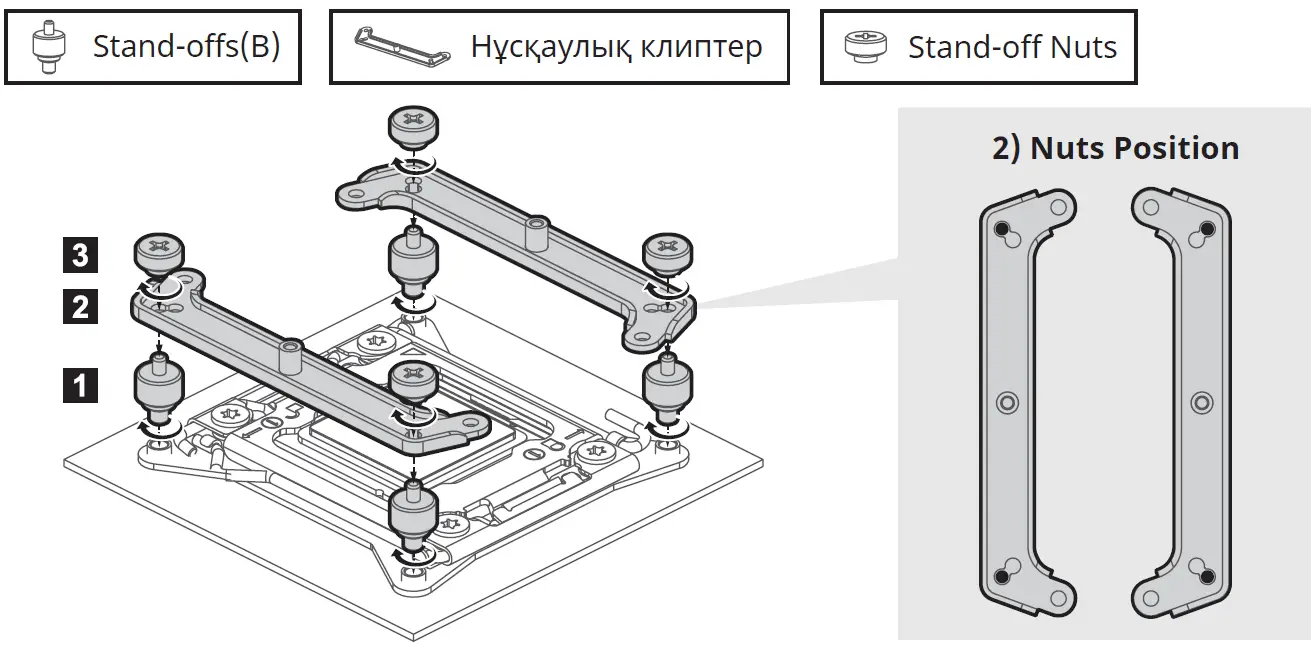 Stand-offs(B)

Нұсқаулық клиптер

Stand-off Nuts

3

2

1

2) Nuts Position