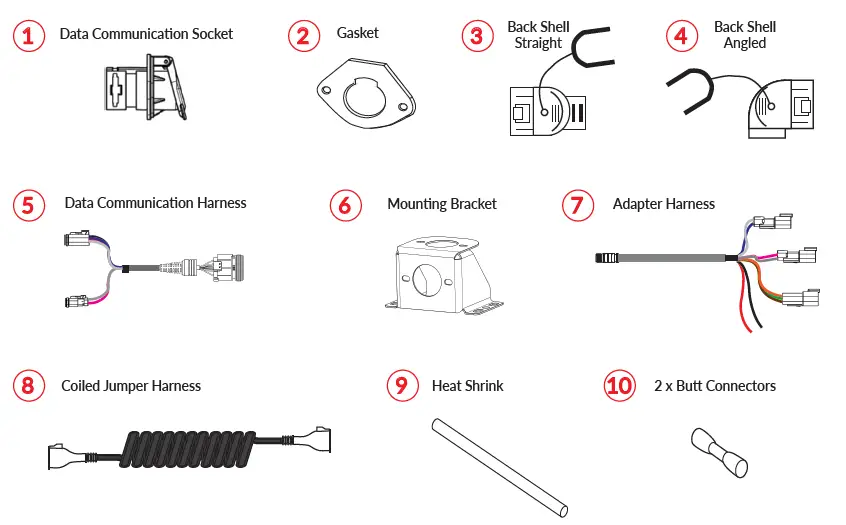 1 Data Communication Socket

2 Gasket

3 Back Shell Straight

4 Back Shell Angled

5 Data Communication Harness

6 Mounting Bracket

7 Adapter Harness

8 Coiled Jumper Harness

9 Heat Shrink

10 2 x Butt Connectors