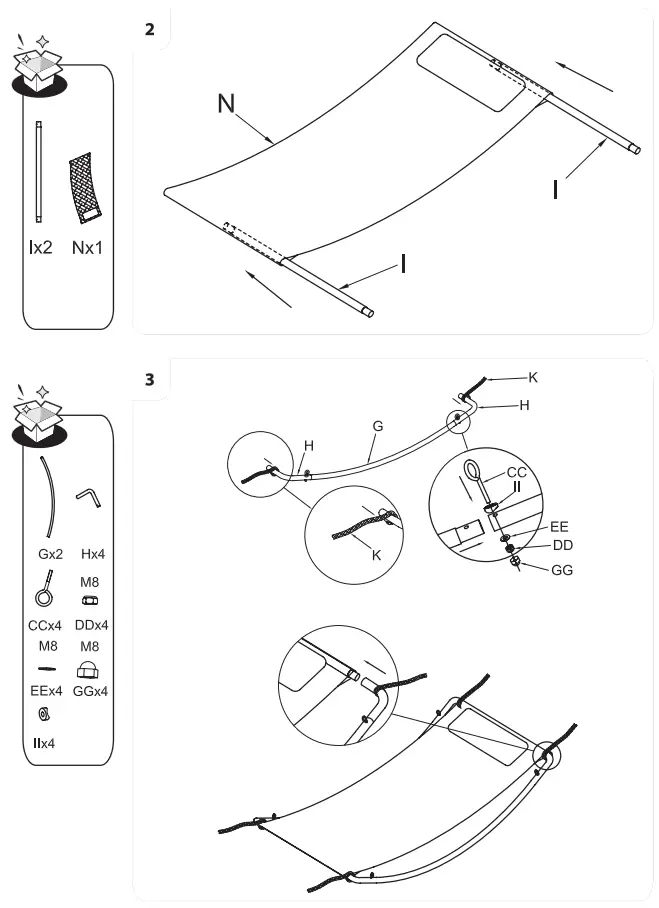 2

Ix2 Nx1

N

I

I

3

Gx2 Hx4

M8

CCx4 DDx4

M8 M8

EEx4 GGx4

IIx4

K

H

G

H

K

CC

II

EE

DD

GG