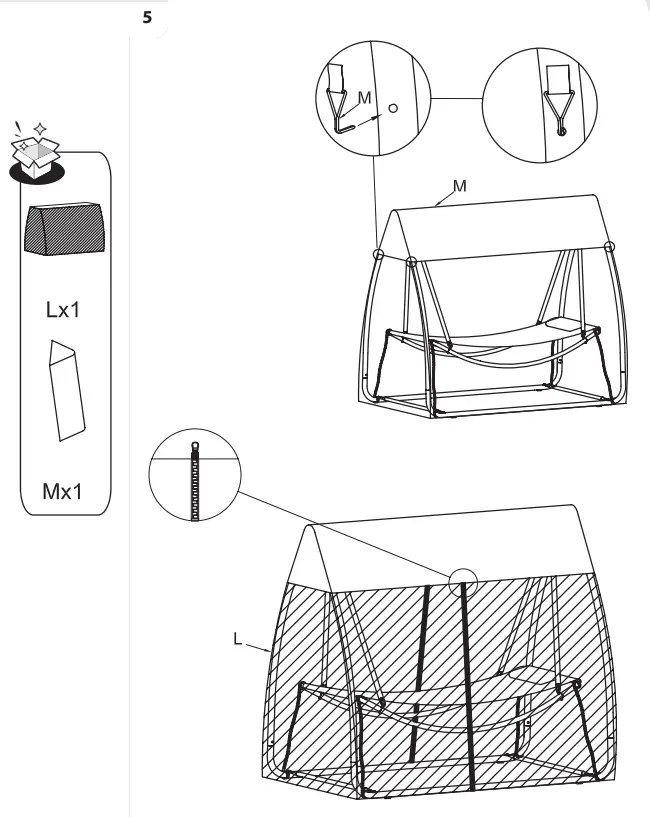 5

Lx1

Mx1

M

M

L