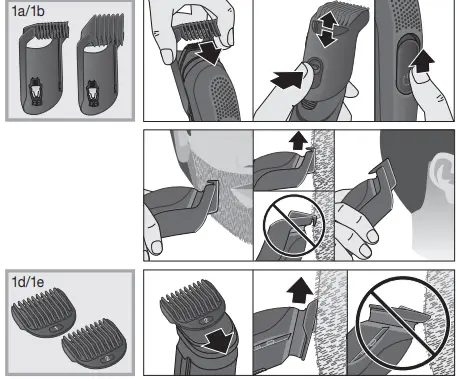 1a/1b

1d/1e

1

2

2